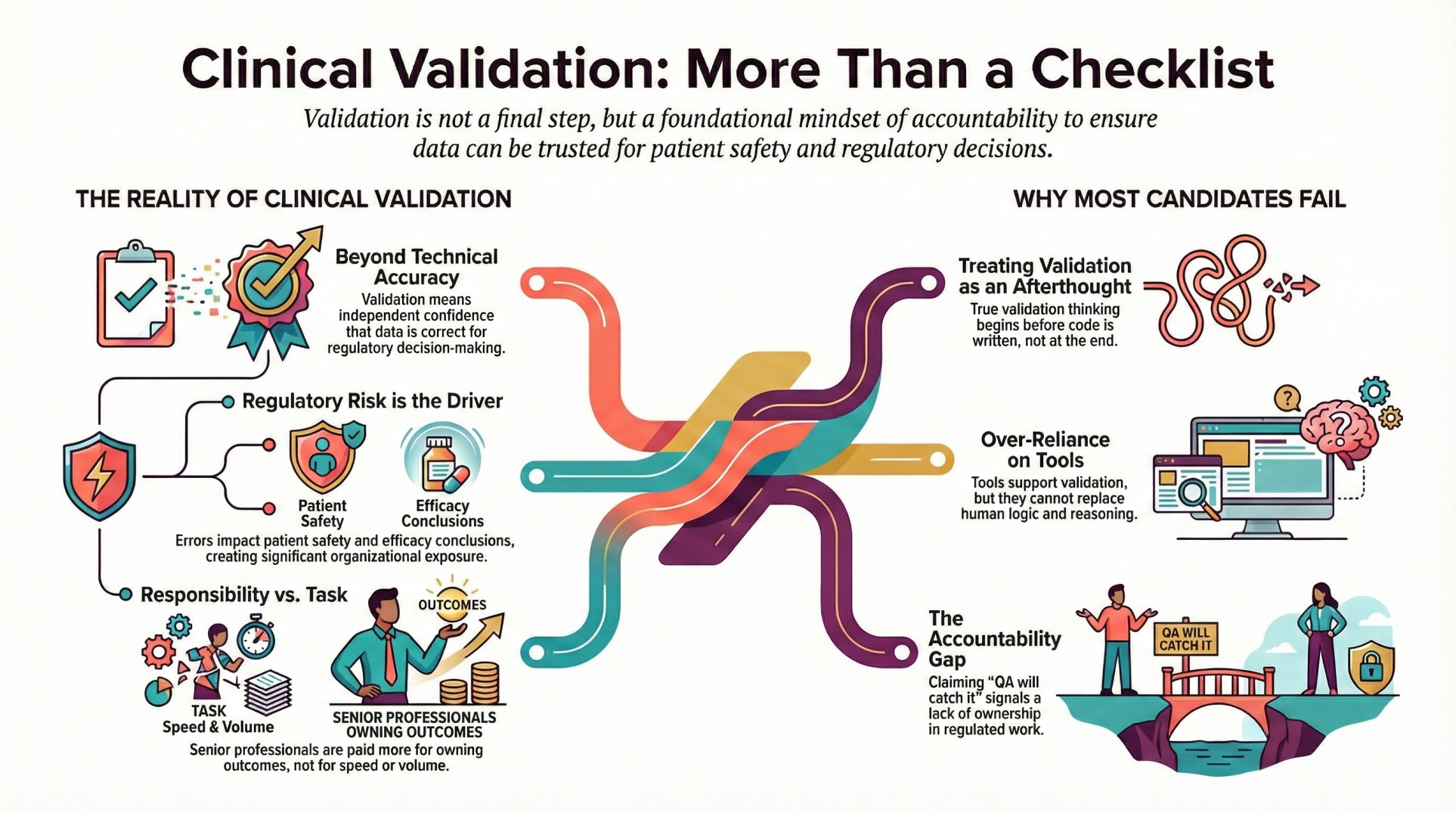 Clinical Validation: More Than a Checklist

Validation is not a final step, but a foundational mindset of accountability to ensure data can be trusted for patient safety and regulatory decisions.

THE REALITY OF CLINICAL VALIDATION

Beyond Technical Accuracy
Validation means independent confidence that data is correct for regulatory decision-making.

Regulatory Risk is the Driver

Patient Safety

Efficacy Conclusions

Errors impact patient safety and efficacy conclusions, creating significant organizational exposure.

Responsibility vs. Task

OUTCOMES

TASK
Speed & Volume

SENIOR PROFESSIONALS OWNING OUTCOMES

Senior professionals are paid more for owning outcomes, not for speed or volume.

WHY MOST CANDIDATES FAIL

Treating Validation as an Afterthought
True validation thinking begins before code is written, not at the end.

Over-Reliance on Tools
Tools support validation, but they cannot replace human logic and reasoning.

The Accountability Gap
Claiming "QA will catch it" signals a lack of ownership in regulated work.

QA WILL CATCH IT